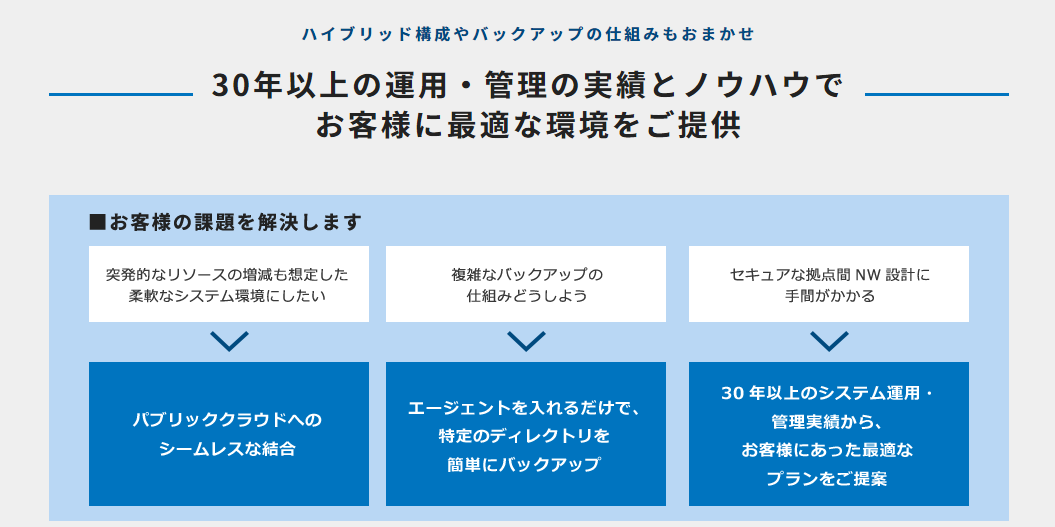 ハイブリッド構成やバックアップの仕組みもおまかせ

30年以上の運用・管理の実績とノウハウで
お客様に最適な環境をご提供

■お客様の課題を解決します

突発的なリソースの増減も想定した
柔軟なシステム環境にしたい

パブリッククラウドへの
シームレスな結合

複雑なバックアップの
仕組みどうしよう

エージェントを入れるだけで、
特定のディレクトリを
簡単にバックアップ

セキュアな拠点間NW設計に
手間がかかる

30年以上のシステム運用・
管理実績から、
お客様にあった最適な
プランをご提案